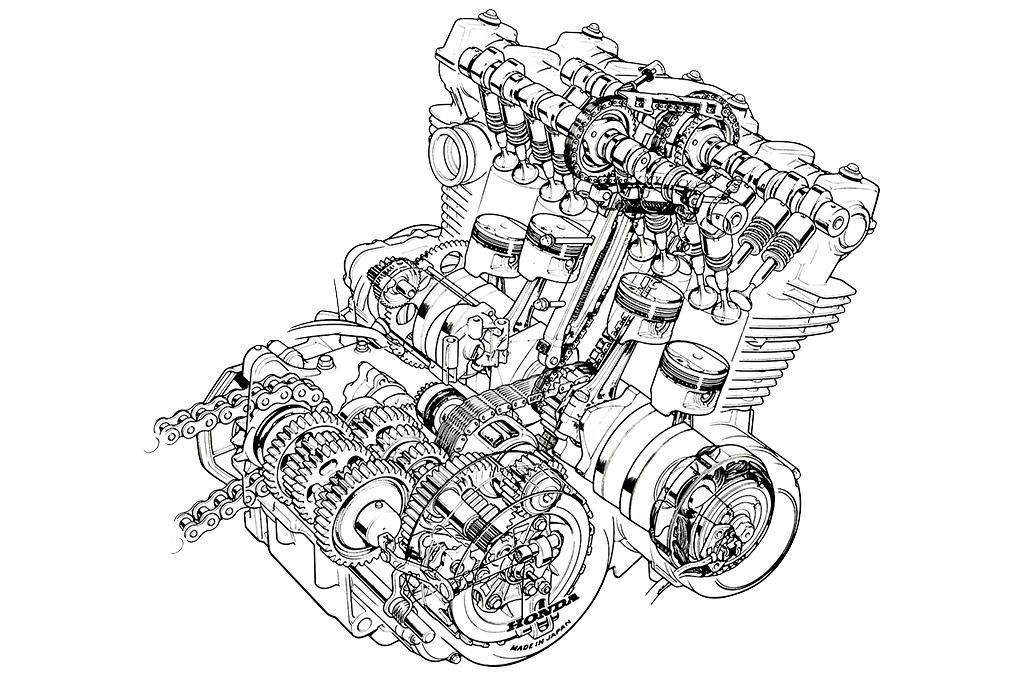 HONDA
MADE IN JAPAN